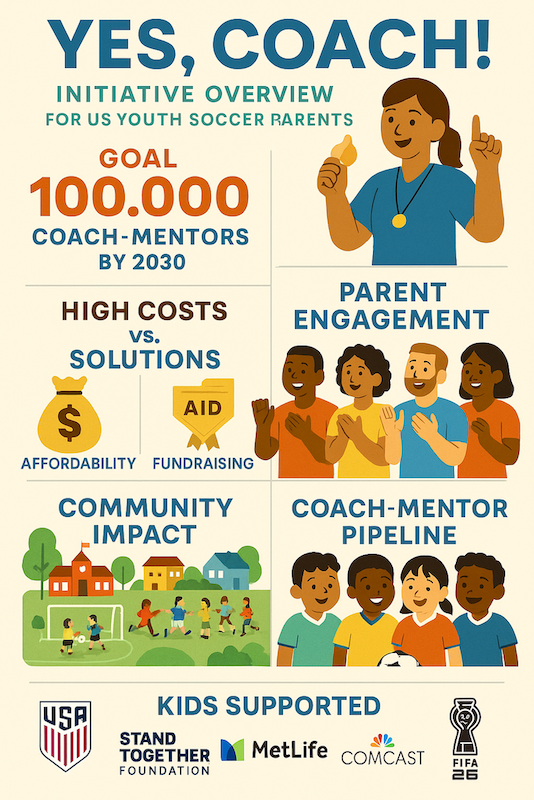 YES, COACH!

INITIATIVE OVERVIEW
FOR US YOUTH SOCCER PARENTS

GOAL
100.000
COACH-MENTORS
BY 2030

HIGH COSTS
vs.
SOLUTIONS

$
AFFORDABILITY

AID
FUNDRAISING

PARENT
ENGAGEMENT

COMMUNITY
IMPACT

COACH-MENTOR
PIPELINE

KIDS SUPPORTED

USA

STAND
TOGETHER
FOUNDATION

MetLife

COMCAST

FIFA
26