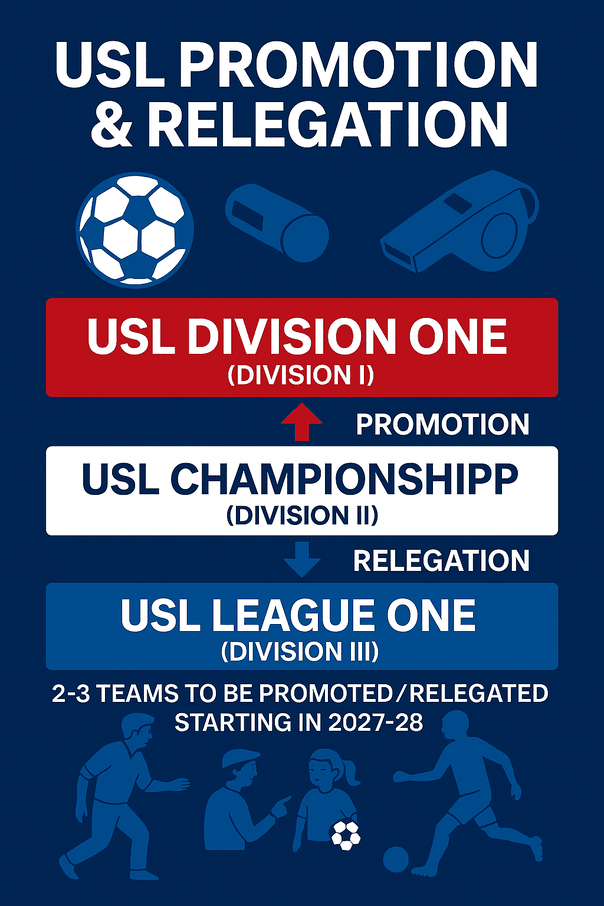 USL PROMOTION & RELEGATION

USL DIVISION ONE
(DIVISION I)

PROMOTION

USL CHAMPIONSHIPP
(DIVISION II)

RELEGATION

USL LEAGUE ONE
(DIVISION III)

2-3 TEAMS TO BE PROMOTED/RELEGATED STARTING IN 2027-28