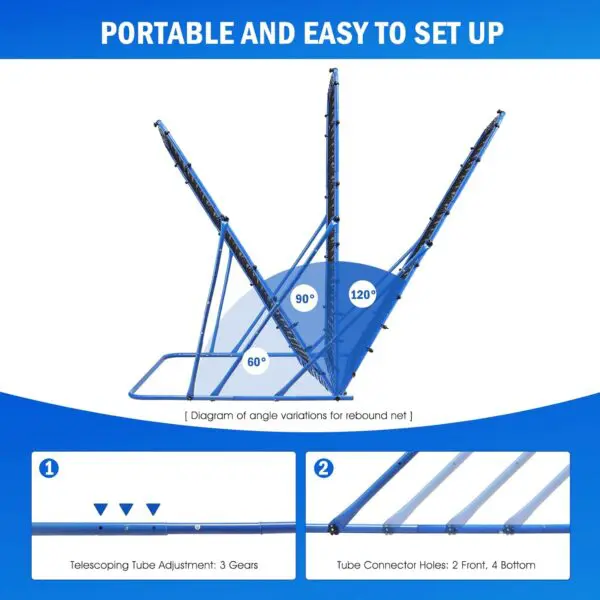 PORTABLE AND EASY TO SET UP

90°

120°

60°

[ Diagram of angle variations for rebound net ]

1

Telescoping Tube Adjustment: 3 Gears

2

Tube Connector Holes: 2 Front, 4 Bottom